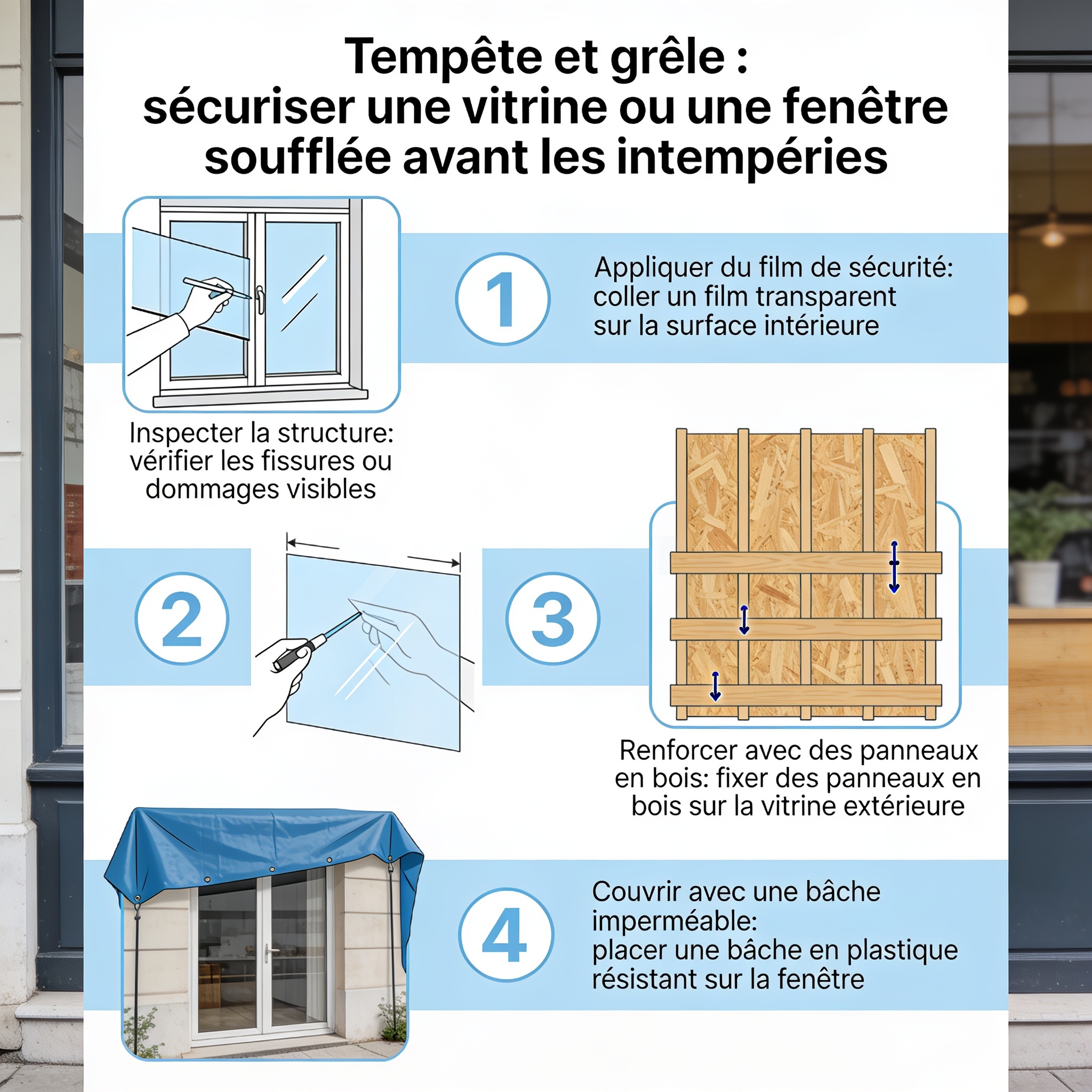 Tempête et grêle :
sécuriser une vitrine ou une fenêtre soufflée avant les intempéries

1

Appliquer du film de sécurité: coller un film transparent sur la surface intérieure

Inspecter la structure: vérifier les fissures ou dommages visibles

2

3

Renforcer avec des panneaux en bois: fixer des panneaux en bois sur la vitrine extérieure

4

Couvrir avec une bâche imperméable:
placer une bâche en plastique résistant sur la fenêtre